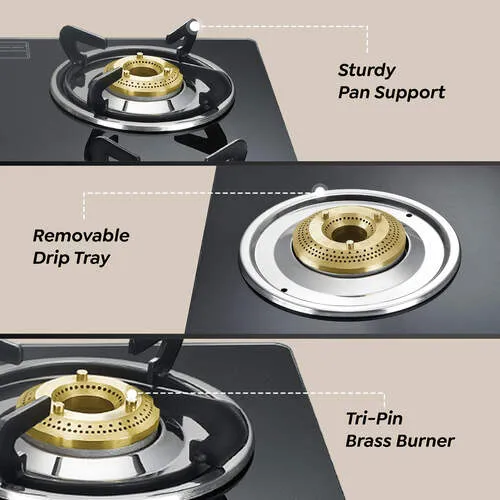 Sturdy Pan Support

Removable Drip Tray

Tri-Pin Brass Burner