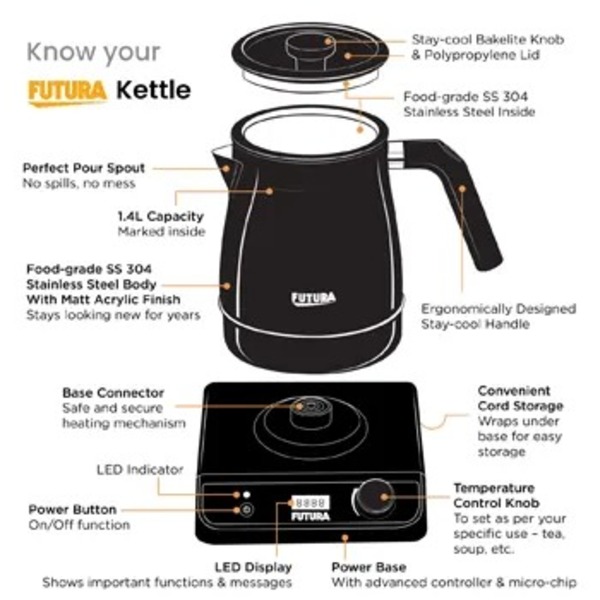 Know your
FUTURA Kettle

Stay-cool Bakelite Knob
& Polypropylene Lid

Food-grade SS 304
Stainless Steel Inside

Perfect Pour Spout
No spills, no mess

1.4L Capacity
Marked inside

Food-grade SS 304
Stainless Steel Body
With Matt Acrylic Finish
Stays looking new for years

FUTURA

Ergonomically Designed
Stay-cool Handle

Base Connector
Safe and secure
heating mechanism

Convenient
Cord Storage
Wraps under
base for easy
storage

LED Indicator

Power Button
On/Off function

8888
FUTURA

Temperature
Control Knob
To set as per your
specific use – tea,
soup, etc.

LED Display
Shows important functions & messages

Power Base
With advanced controller & micro-chip